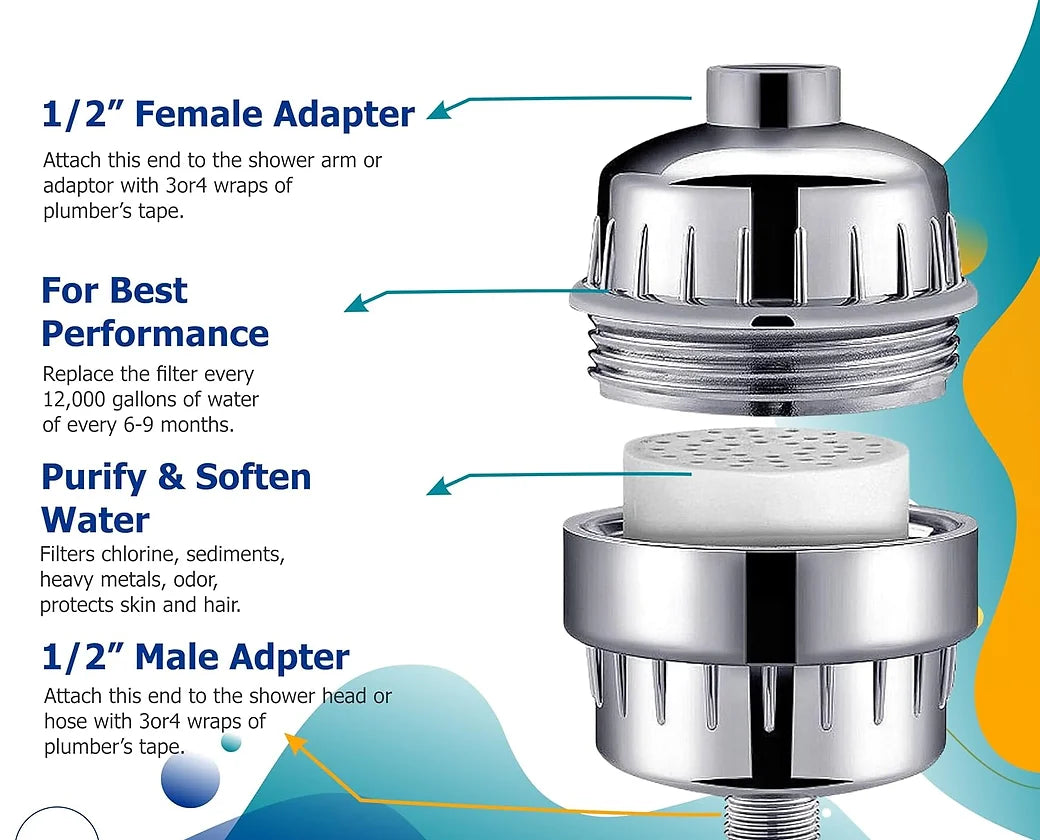 1/2” Female Adapter

Attach this end to the shower arm or adaptor with 3or4 wraps of plumber’s tape.

For Best Performance

Replace the filter every 12,000 gallons of water of every 6-9 months.

Purify & Soften Water

Filters chlorine, sediments, heavy metals, odor, protects skin and hair.

1/2” Male Adpter

Attach this end to the shower head or hose with 3or4 wraps of plumber’s tape.